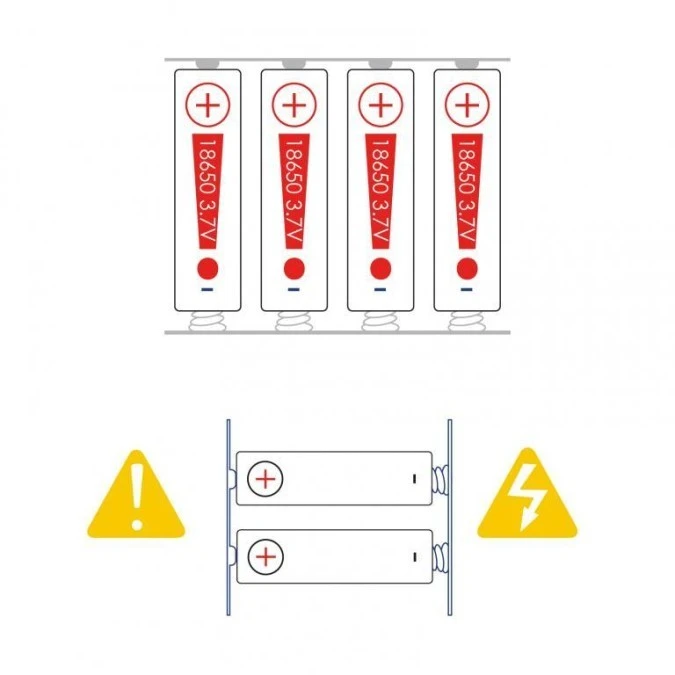 +
18650 3.7V
-

+
18650 3.7V
-

+
18650 3.7V
-

+
18650 3.7V
-

+ -

+ -