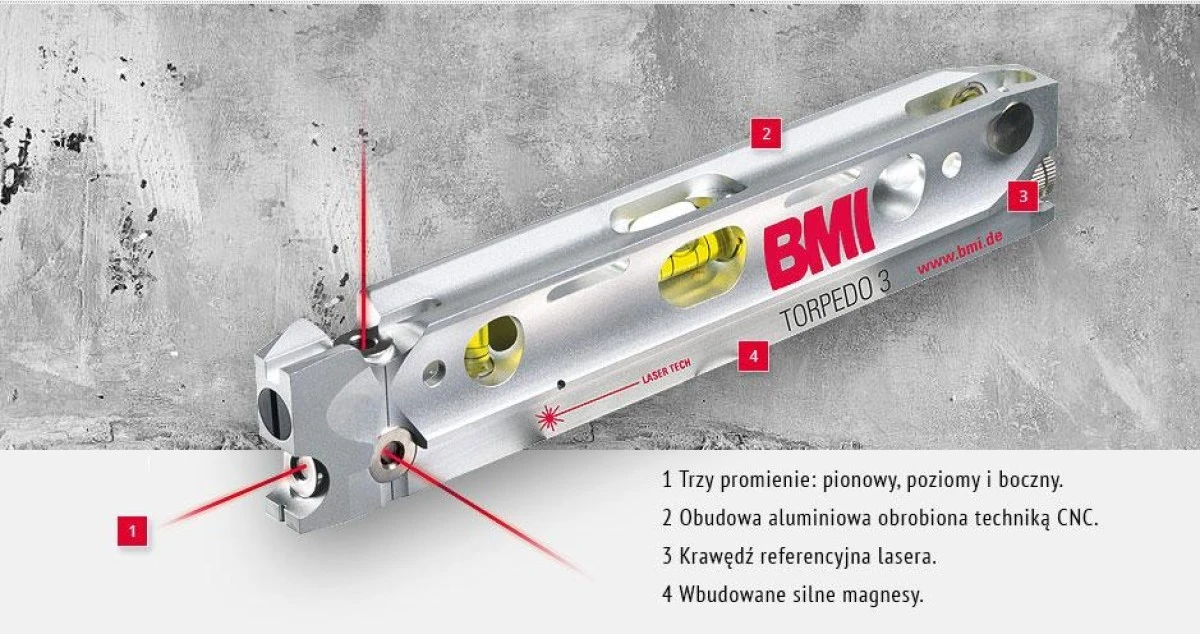 2

3

BMI

www.bmi.de

TORPEDO 3

4

LASER TECH

1

1 Trzy promienie: pionowy, poziomy i boczny.

2 Obudowa aluminiowa obrobiona techniką CNC.

3 Krawędź referencyjna lasera.

4 Wbudowane silne magnesy.