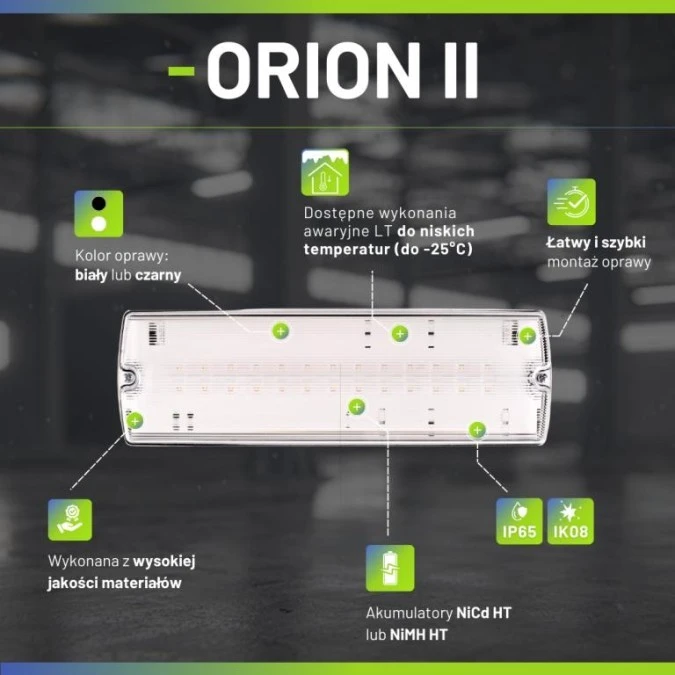 ORION II

Kolor oprawy: biały lub czarny

Dostępne wykonania awaryjne LT do niskich temperatur (do -25°C)

Łatwy i szybki montaż oprawy

Wykonana z wysokiej jakości materiałów

Akumulatory NiCd HT lub NiMH HT

IP65

IK08