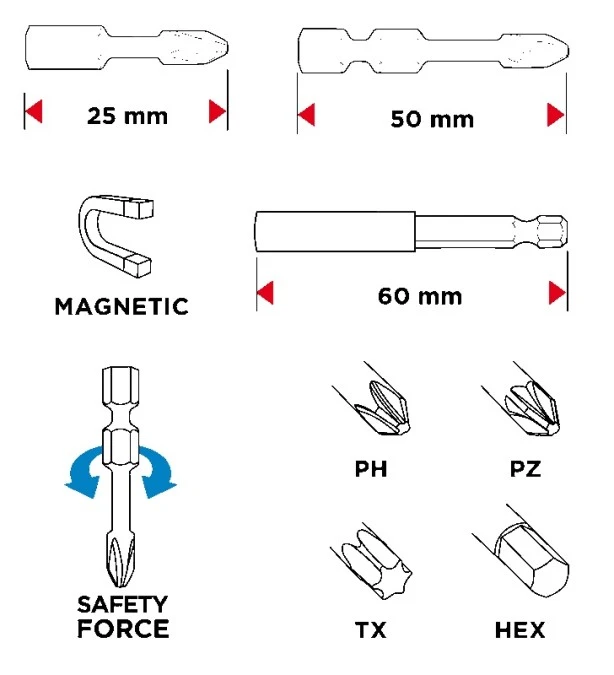 25 mm

50 mm

MAGNETIC

60 mm

SAFETY FORCE

PH

PZ

TX

HEX